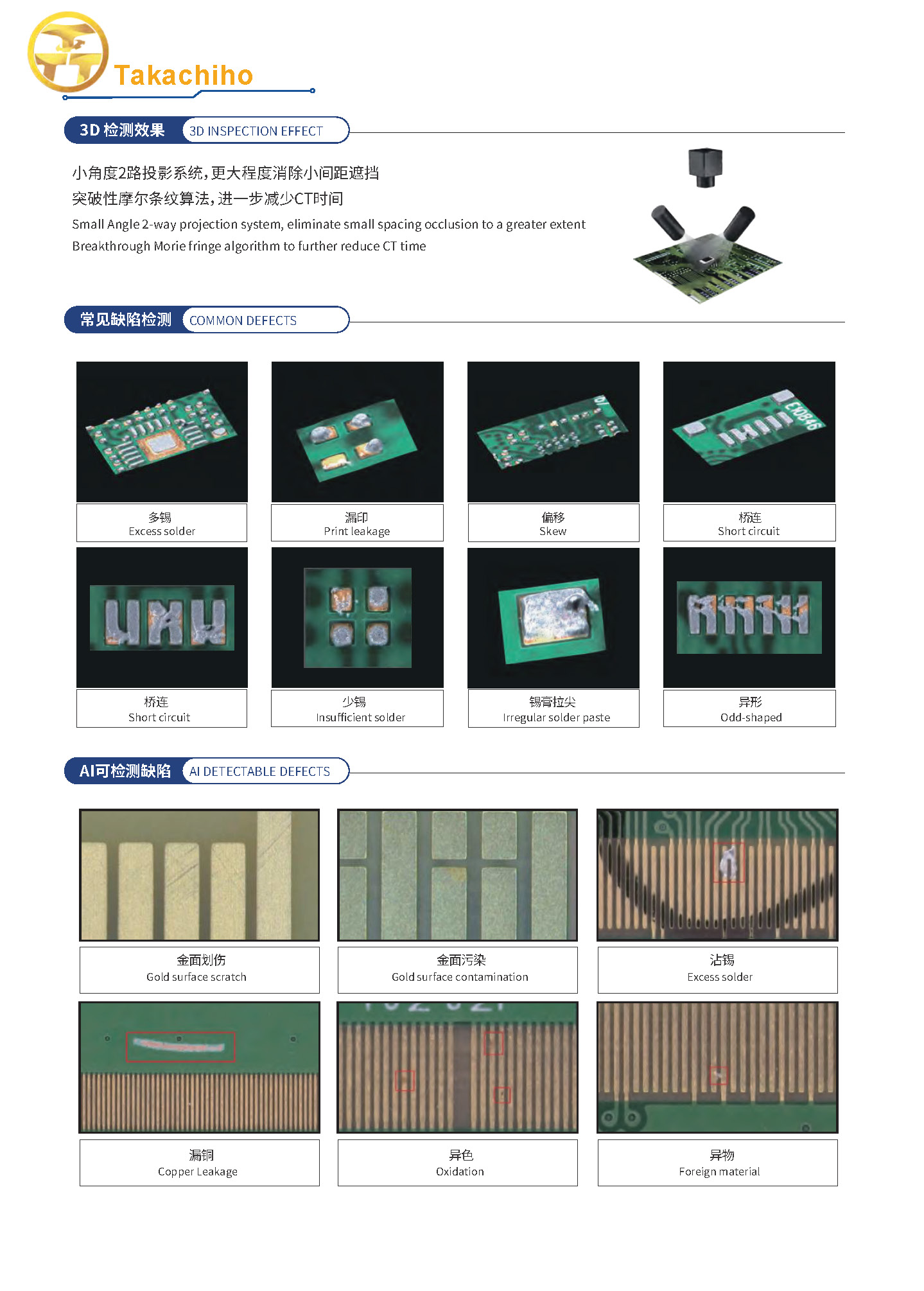 Takachiho

3D 检测效果 3D INSPECTION EFFECT

小角度2路投影系统，更大程度消除小间距遮挡
突破性摩尔条纹算法，进一步减少CT时间
Small Angle 2-way projection system, eliminate small spacing occlusion to a greater extent
Breakthrough Morie fringe algorithm to further reduce CT time

常见缺陷检测 COMMON DEFECTS

E10846

多锡
Excess solder

漏印
Print leakage

偏移
Skew

桥连
Short circuit

桥连
Short circuit

少锡
Insufficient solder

锡膏拉尖
Irregular solder paste

异形
Odd-shaped

AI可检测缺陷 AI DETECTABLE DEFECTS

金面划伤
Gold surface scratch

金面污染
Gold surface contamination

沾锡
Excess solder

漏铜
Copper Leakage

异色
Oxidation

异物
Foreign material